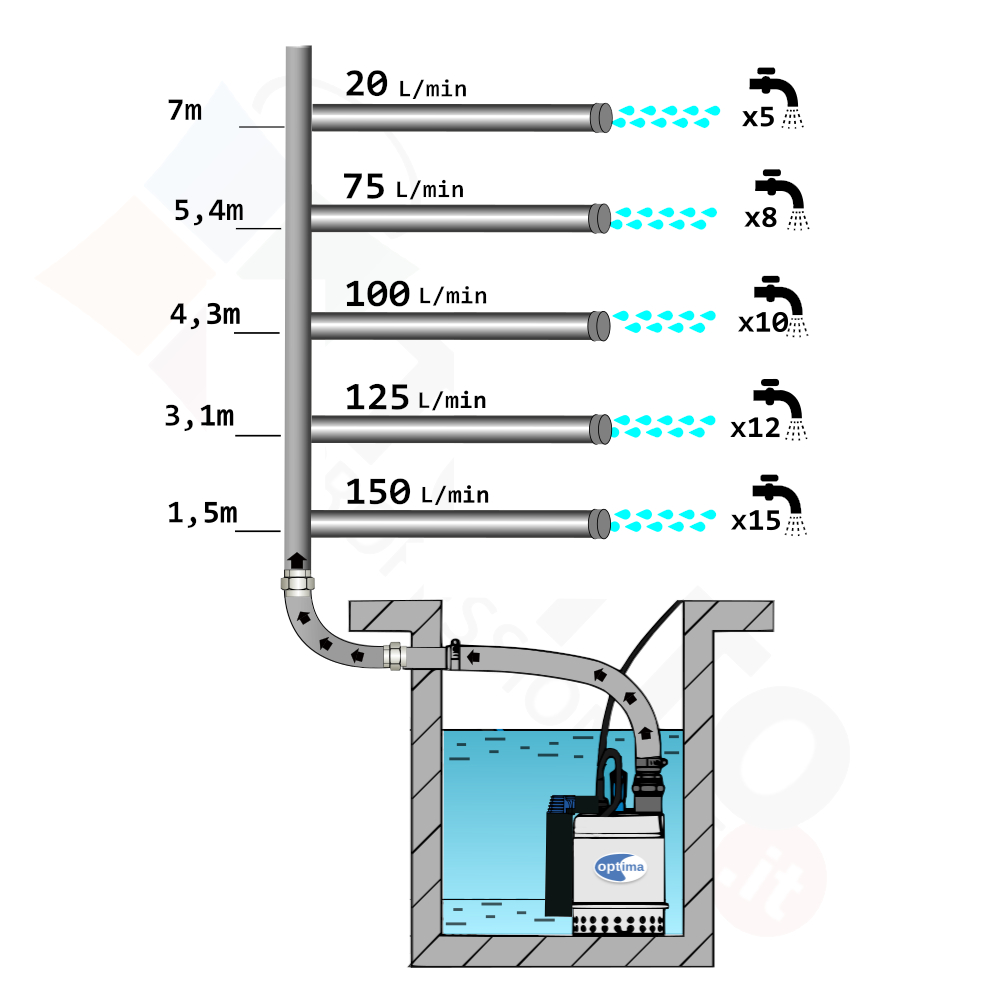 7m
20 L/min
x5

5,4m
75 L/min
x8

4,3m
100 L/min
x10

3,1m
125 L/min
x12

1,5m
150 L/min
x15

optima