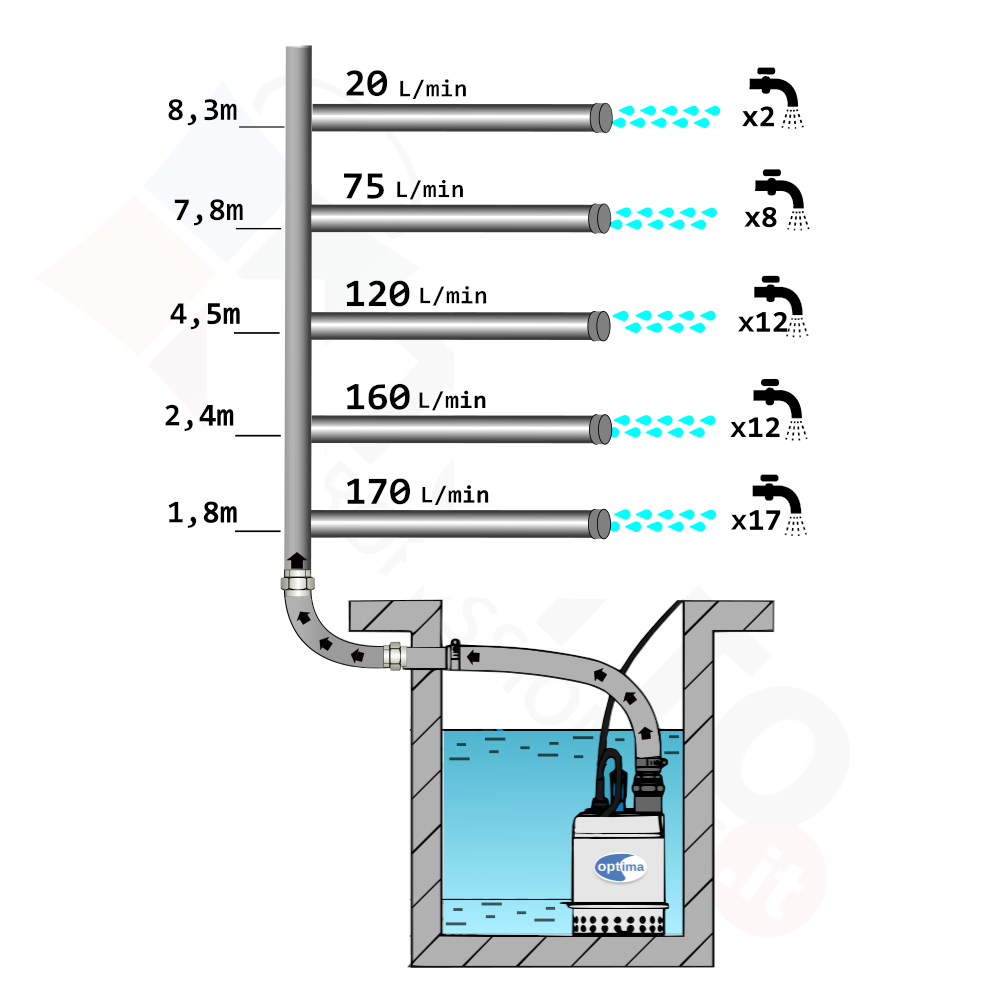 8,3m
20 L/min
x2

7,8m
75 L/min
x8

4,5m
120 L/min
x12

2,4m
160 L/min
x12

1,8m
170 L/min
x17

optima