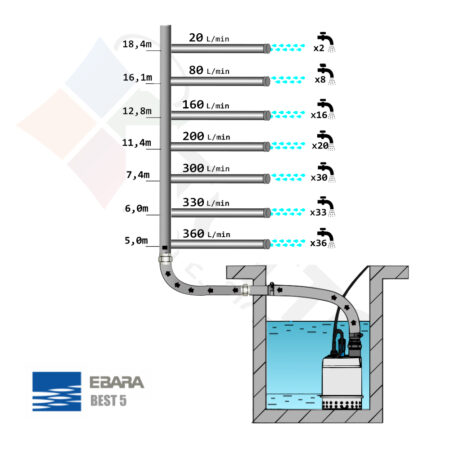 18,4m
20 L/min
x2
16,1m
80 L/min
x8
12,8m
160 L/min
x16
11,4m
200 L/min
x20
7,4m
300 L/min
x30
6,0m
330 L/min
x33
5,0m
360 L/min
x36

EBARA
BEST 5