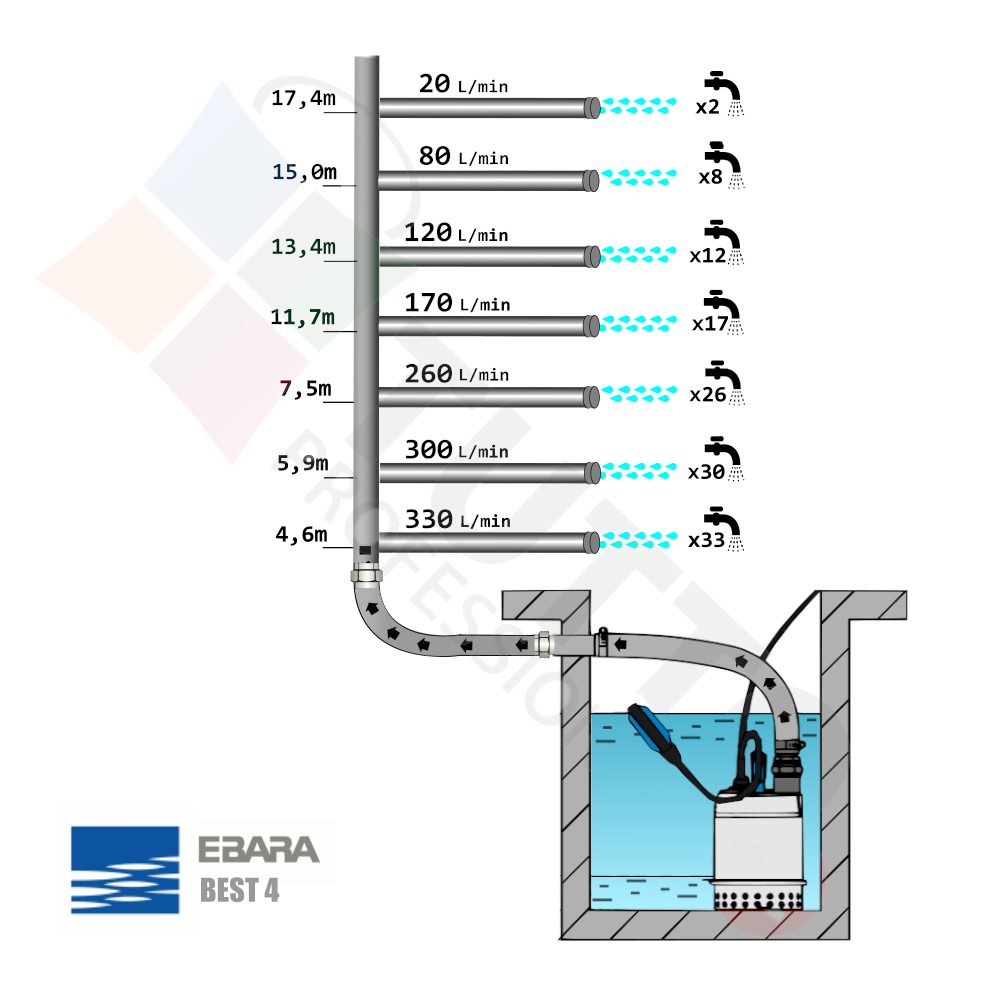 17,4m
20 L/min
x2
15,0m
80 L/min
x8
13,4m
120 L/min
x12
11,7m
170 L/min
x17
7,5m
260 L/min
x26
5,9m
300 L/min
x30
4,6m
330 L/min
x33

EBARA
BEST 4