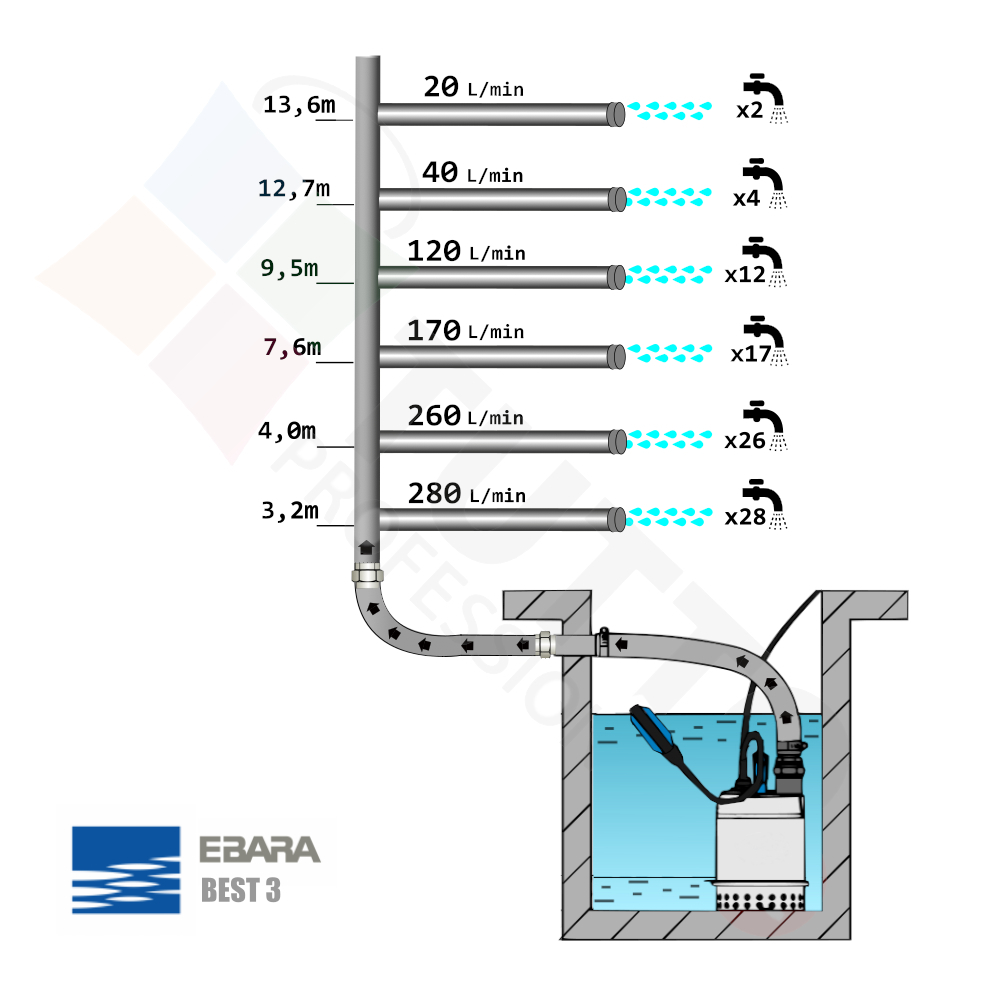 13,6m
20 L/min
x2

12,7m
40 L/min
x4

9,5m
120 L/min
x12

7,6m
170 L/min
x17

4,0m
260 L/min
x26

3,2m
280 L/min
x28

EBARA
BEST 3