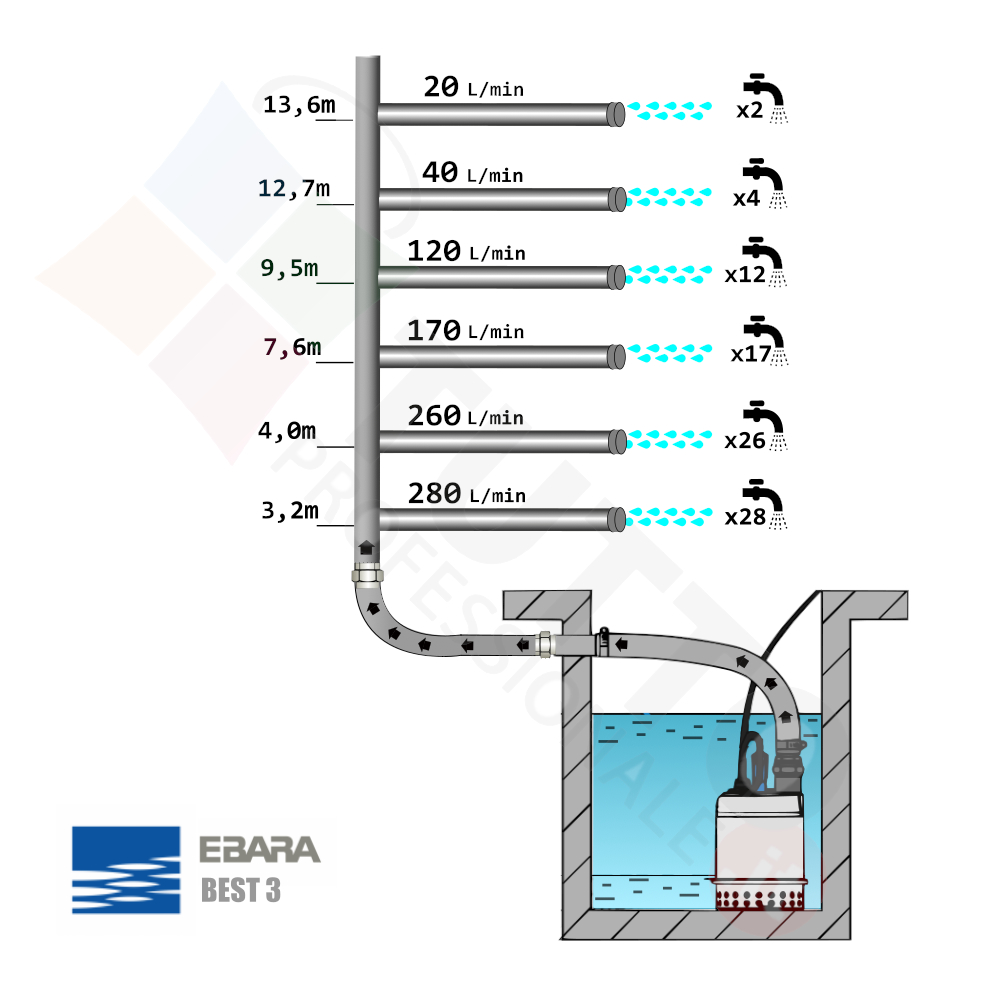 13,6m
20 L/min
x2

12,7m
40 L/min
x4

9,5m
120 L/min
x12

7,6m
170 L/min
x17

4,0m
260 L/min
x26

3,2m
280 L/min
x28

PROFESSIONALE

EBARA
BEST 3