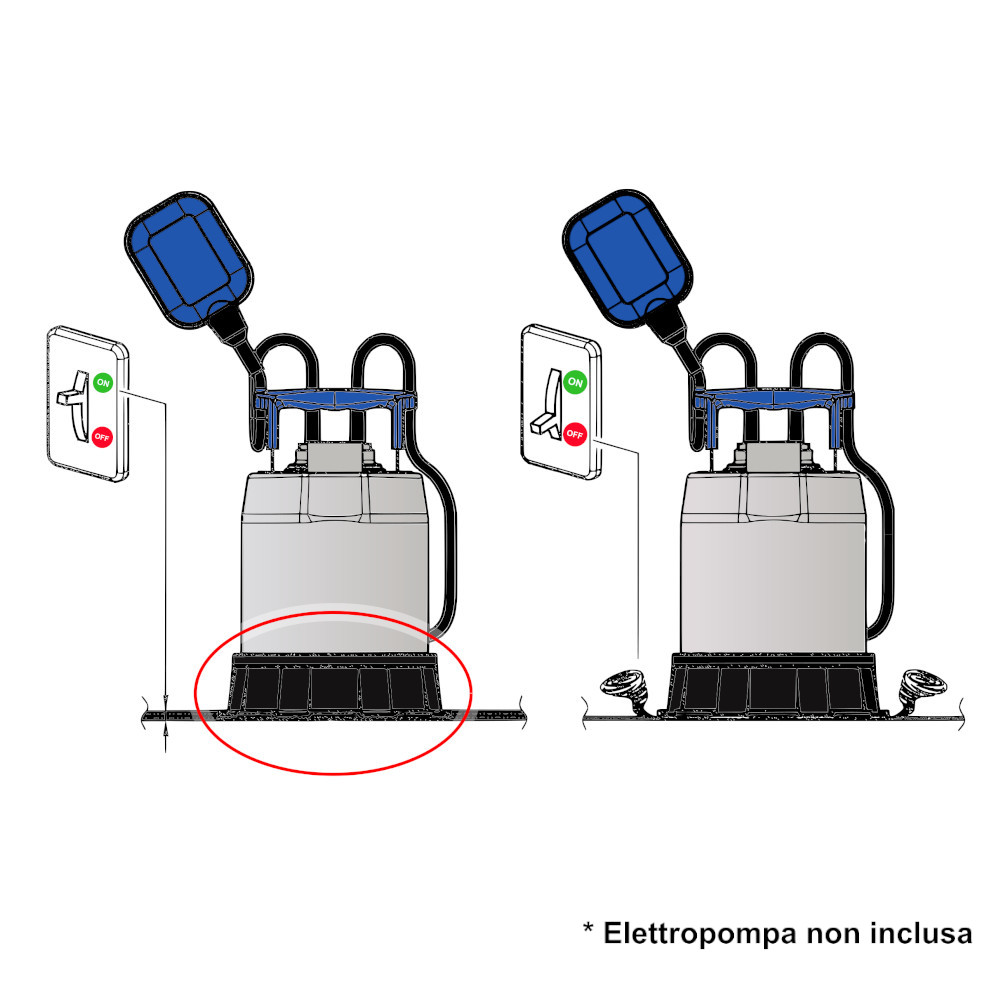 ON
OFF
ON
OFF
* Elettropompa non inclusa